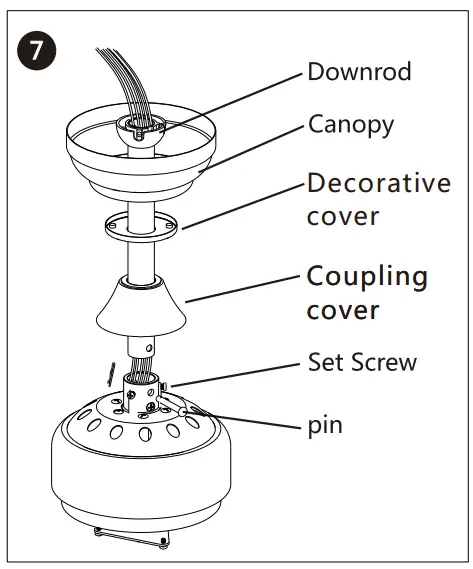 7

Downrod

Canopy

Decorative cover

Coupling cover

Set Screw

pin