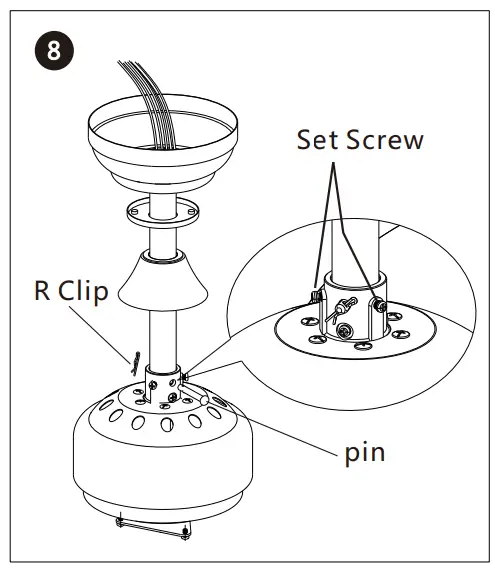 8

Set Screw

R Clip

pin