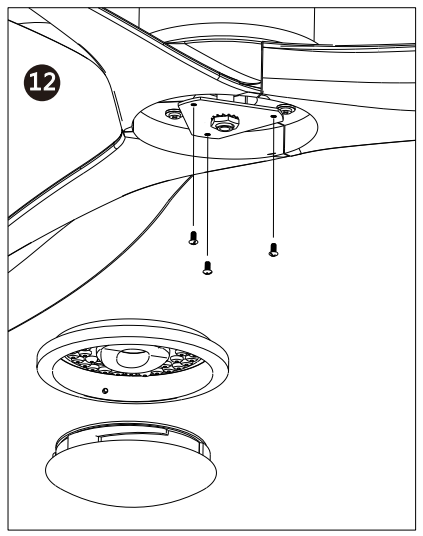 12