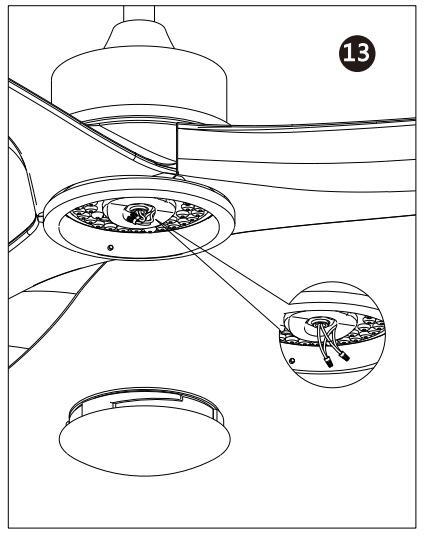 13