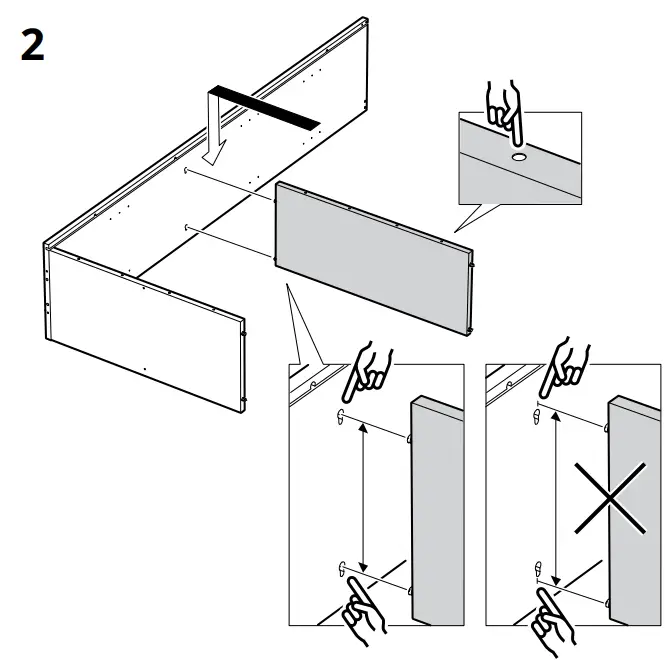 2