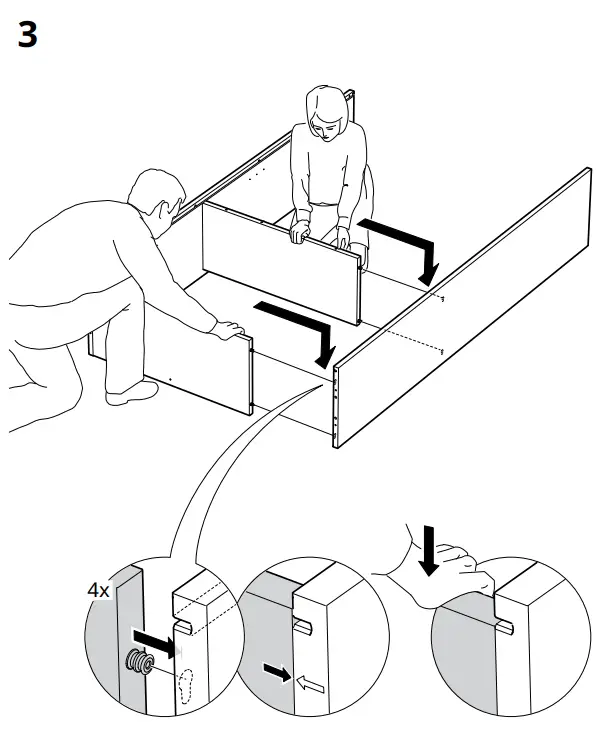 3

4x