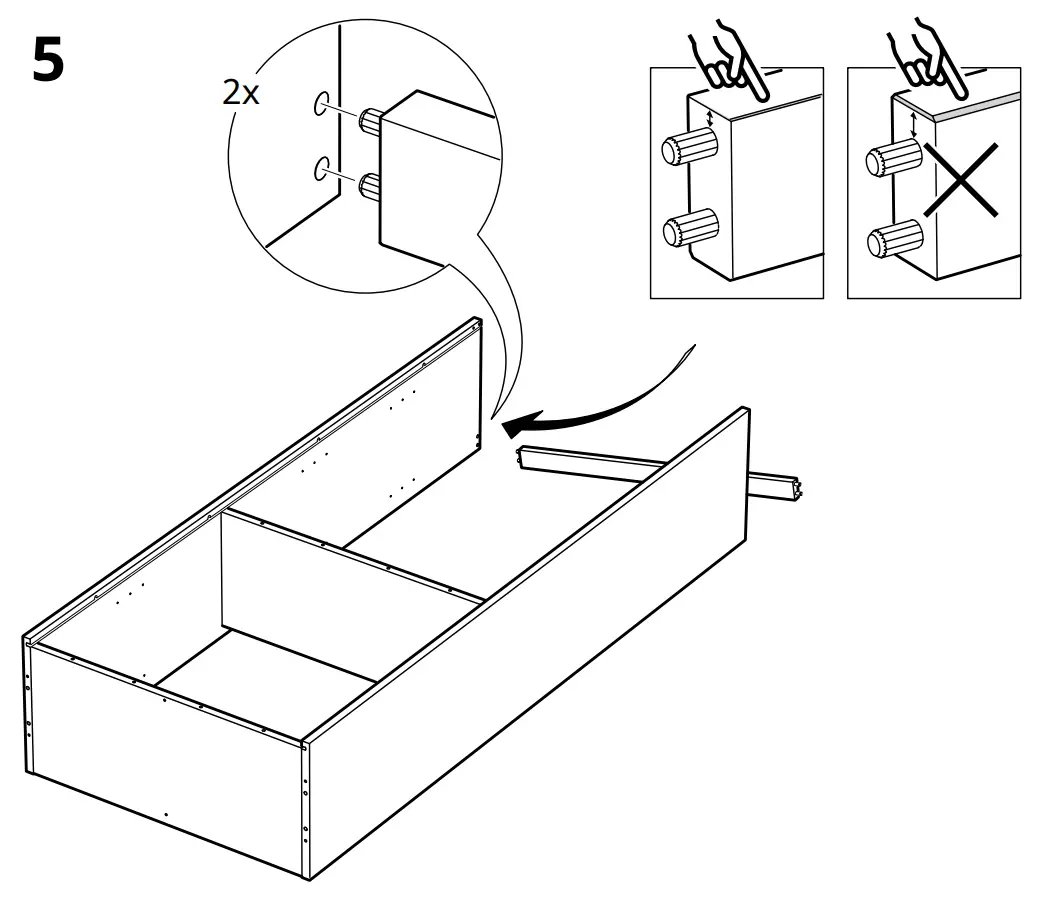 5

2x