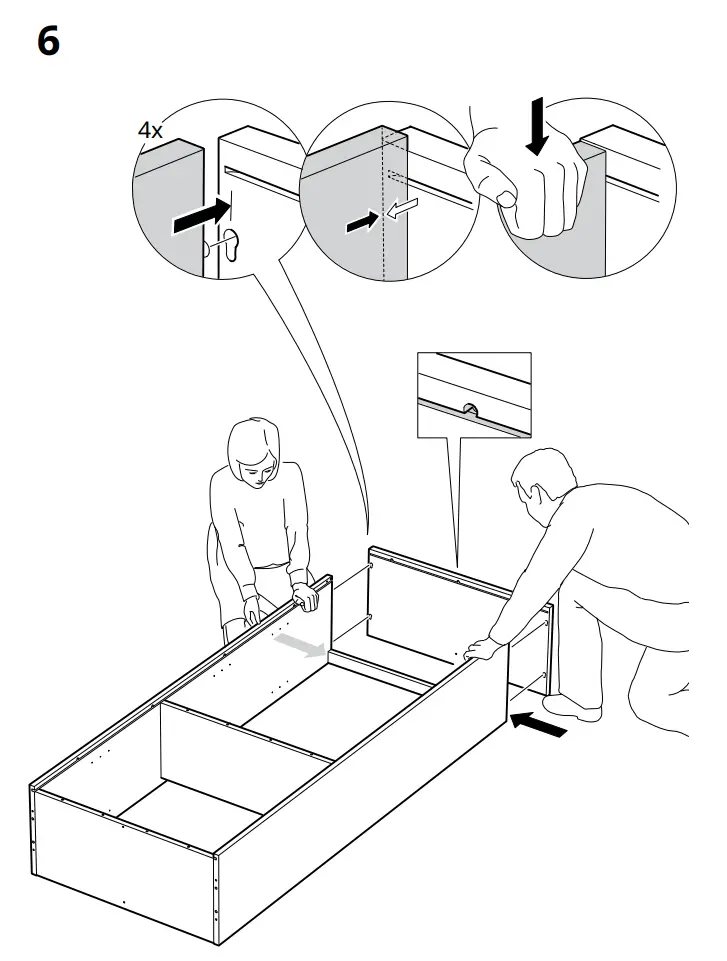 6

4x