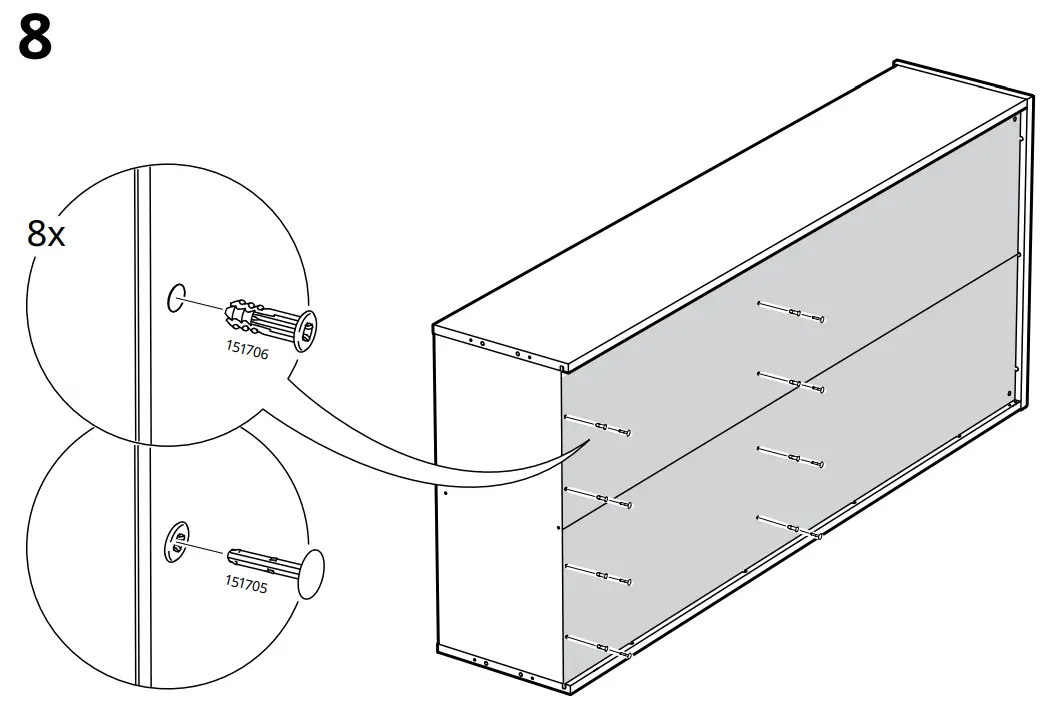 8

8x

151706

151705