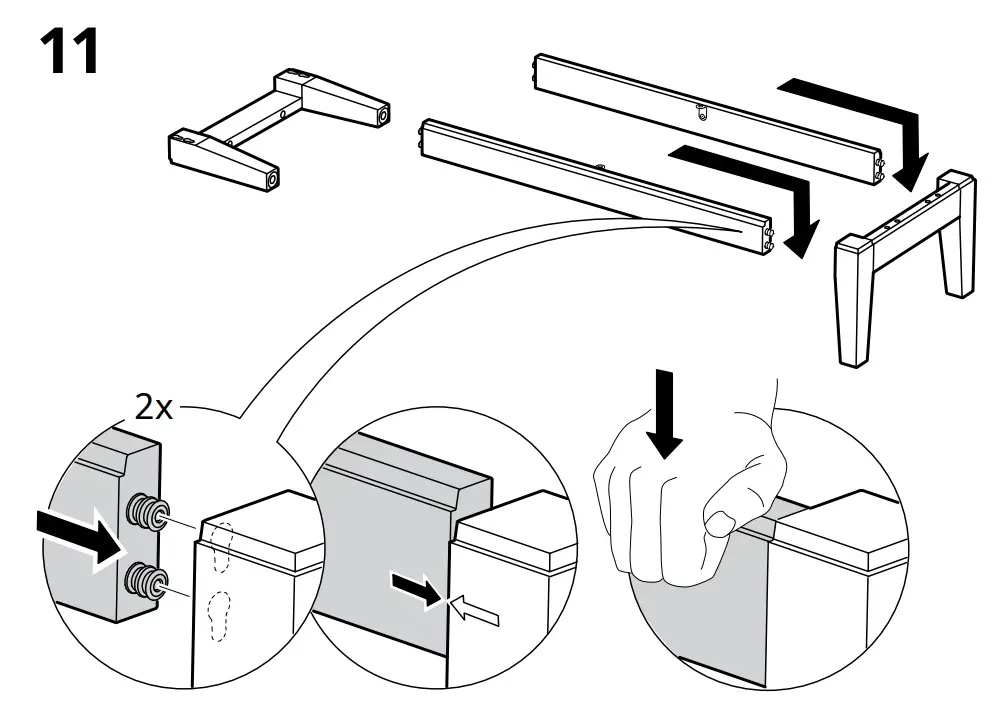 11

2x