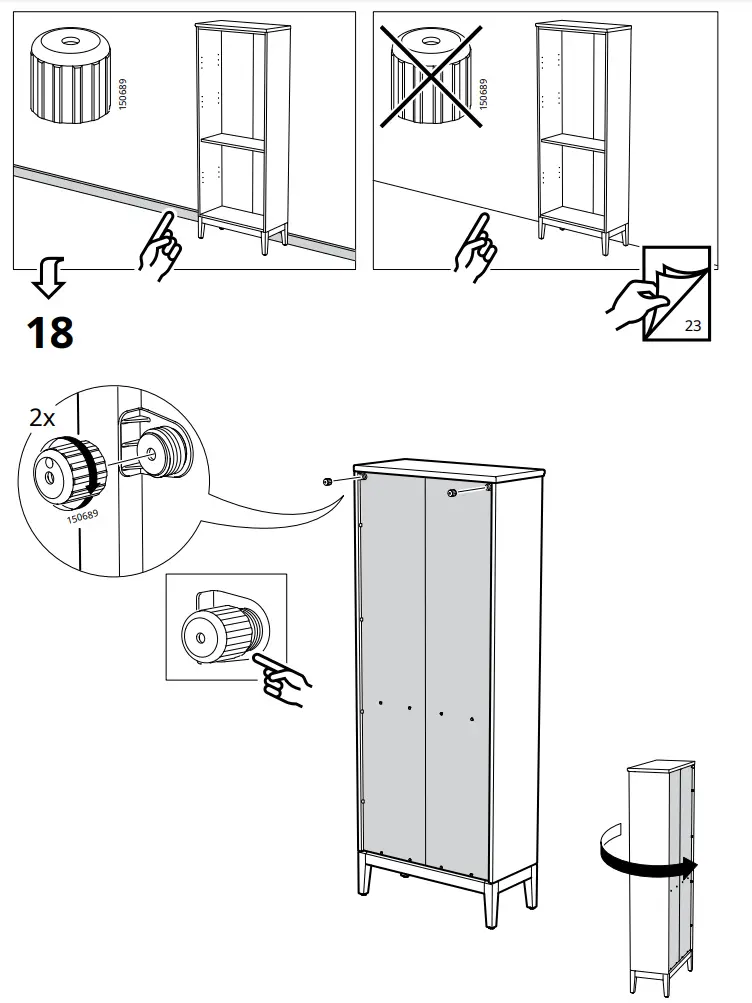 150689

150689

23

18

2x

150689