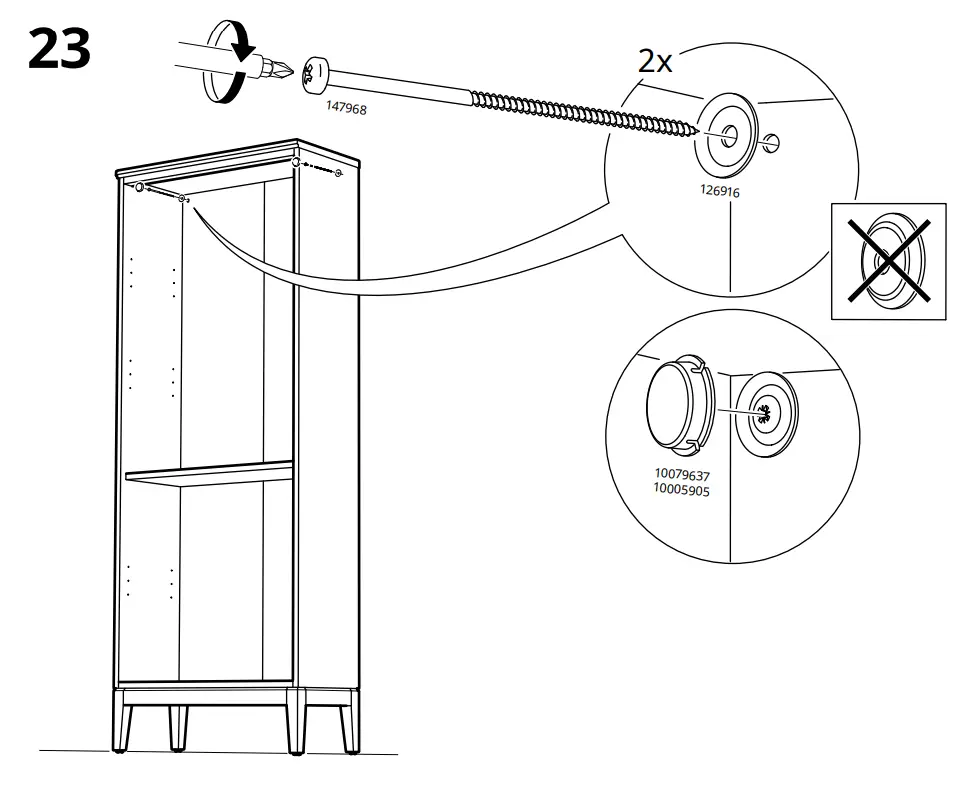 23

147968

2x

126916

10079637
10005905