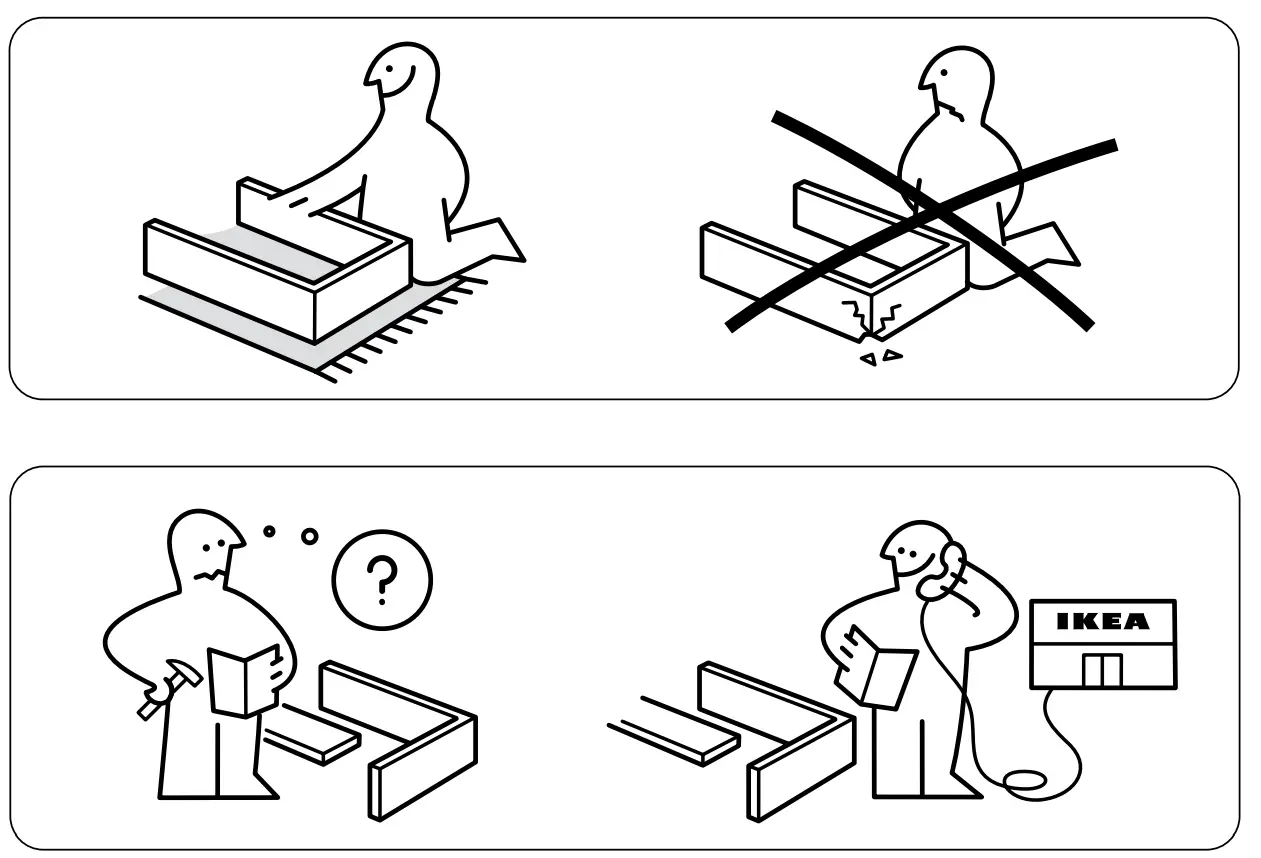 ?

IKEA