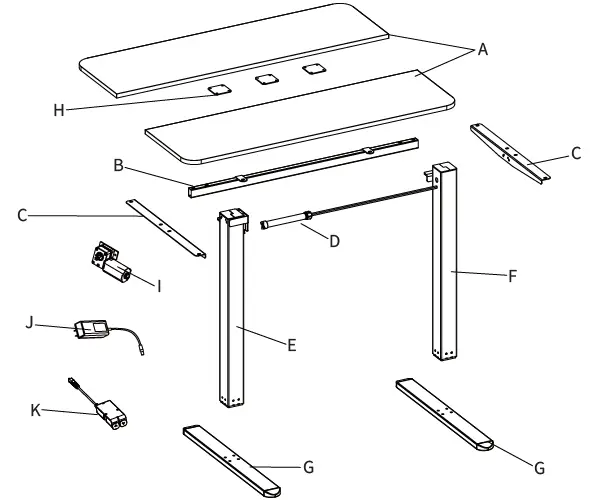 A
H
C
B
C
D
I
F
J
E
K
G
G