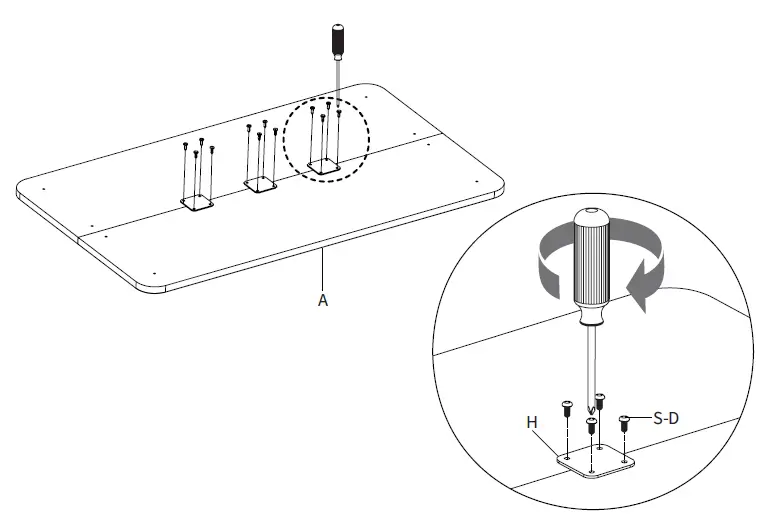 A

H

S-D