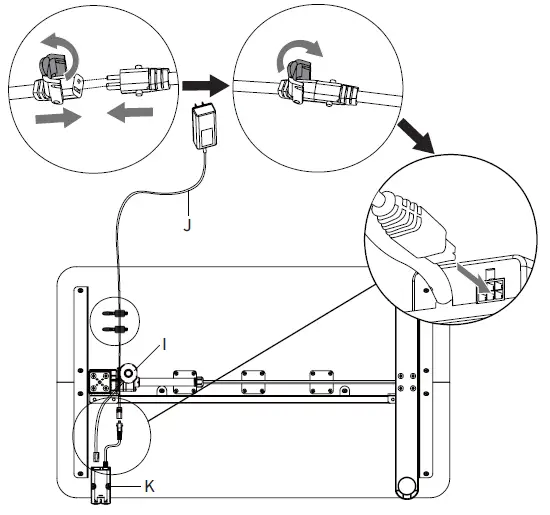 J

I

K