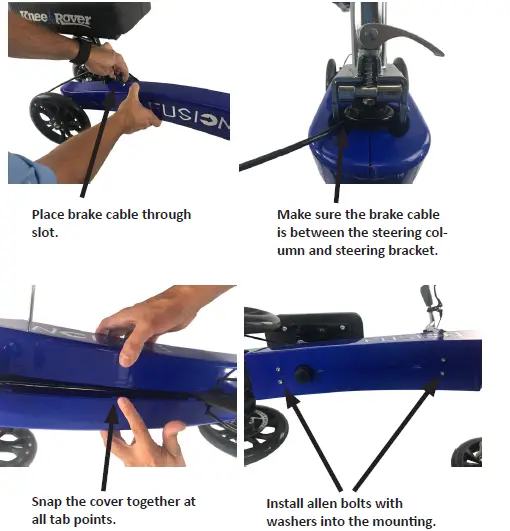 Knee Rover

FUSION

Place brake cable through slot.

Make sure the brake cable is between the steering column and steering bracket.

Snap the cover together at all tab points.

Install allen bolts with washers into the mounting.