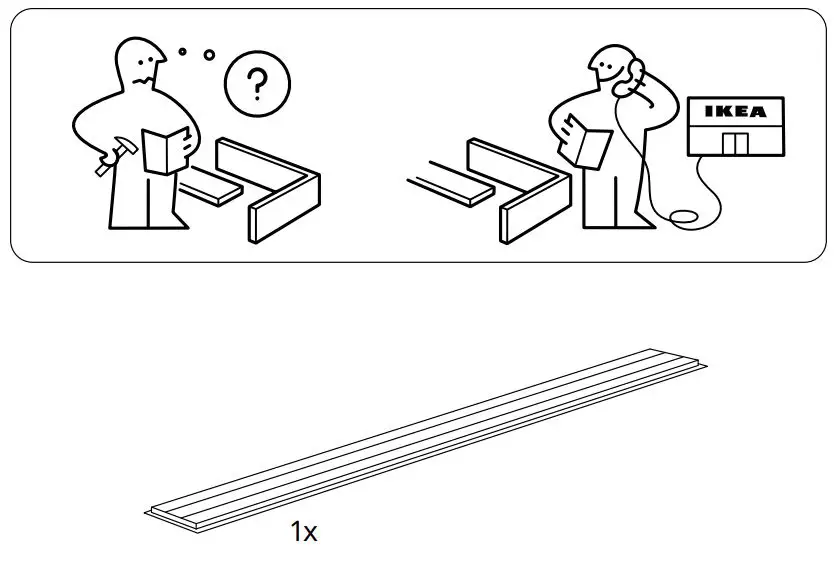 ?

IKEA

1x