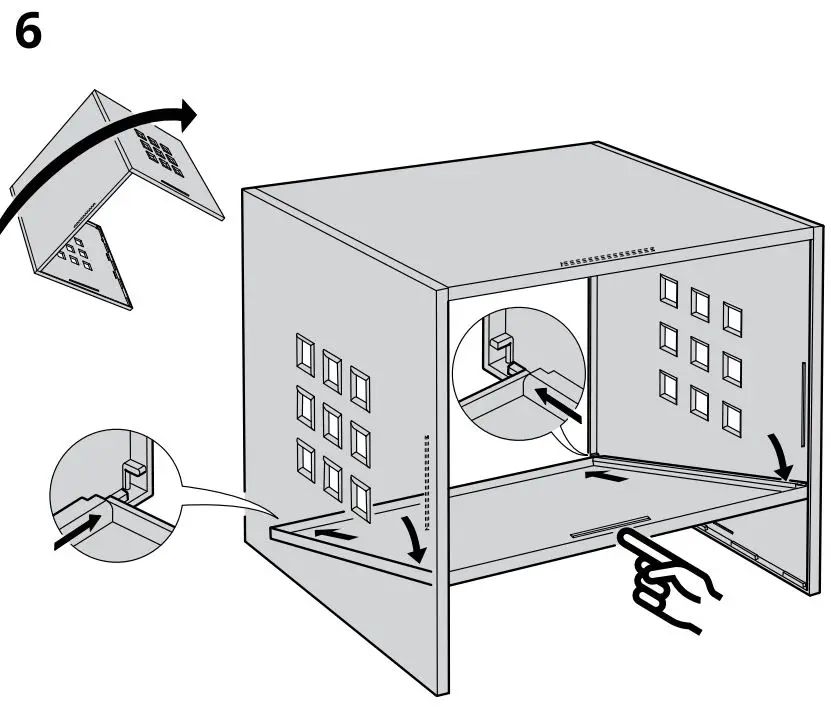 6