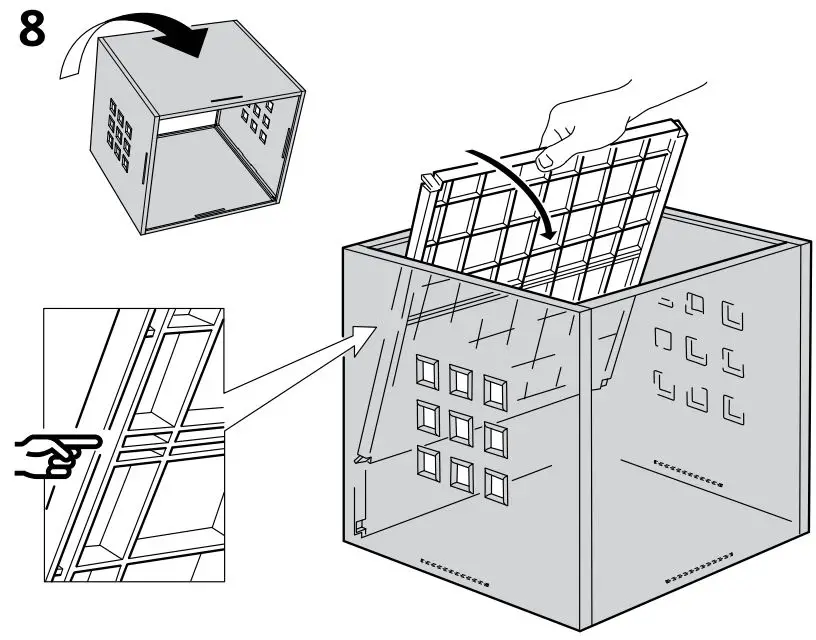 8