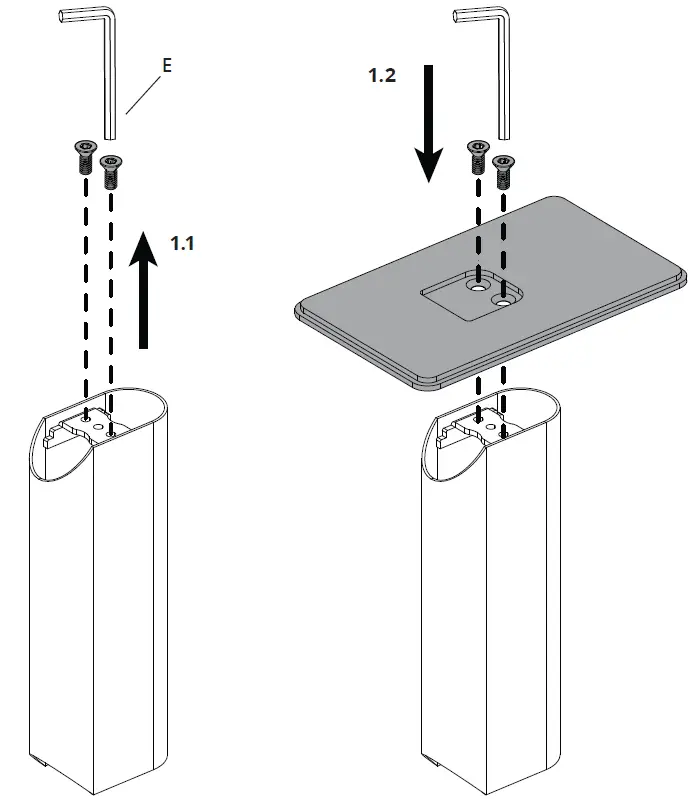 E

1.1

1.2