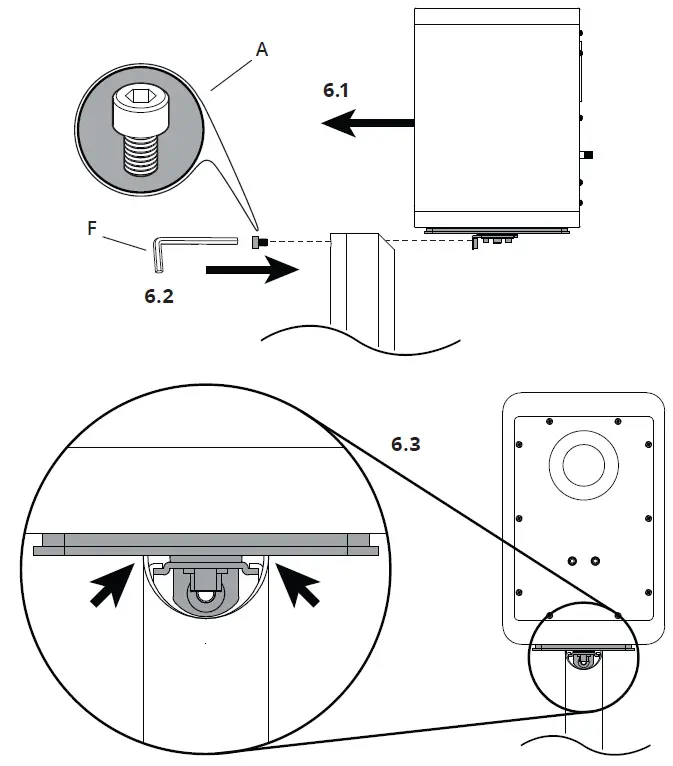 A

6.1

F

6.2

6.3