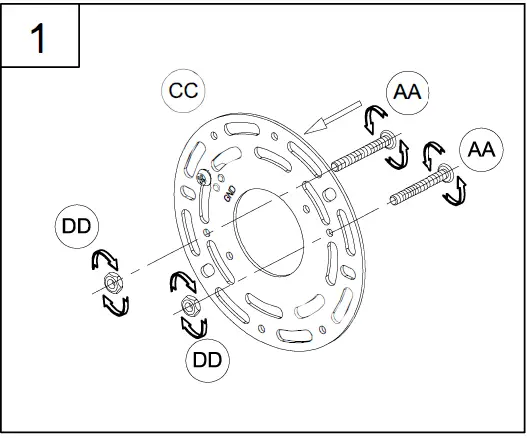 1

CC

AA

AA

GND

DD

DD