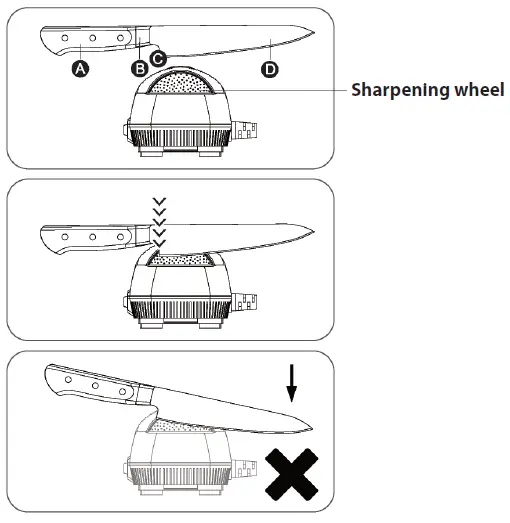 A
B
C
D
Sharpening wheel