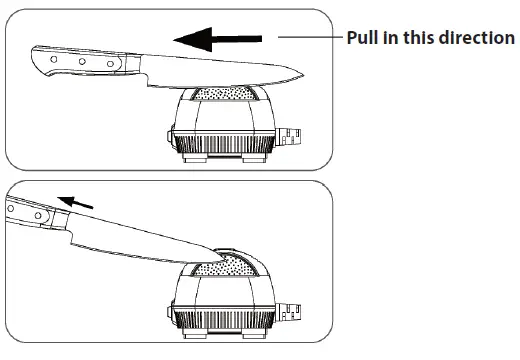 Pull in this direction