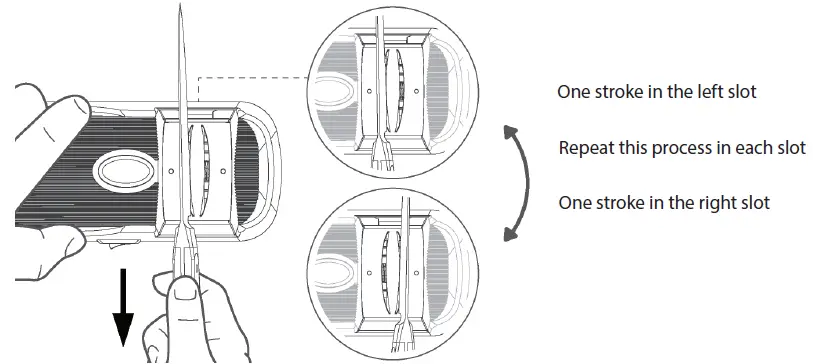 One stroke in the left slot

Repeat this process in each slot

One stroke in the right slot