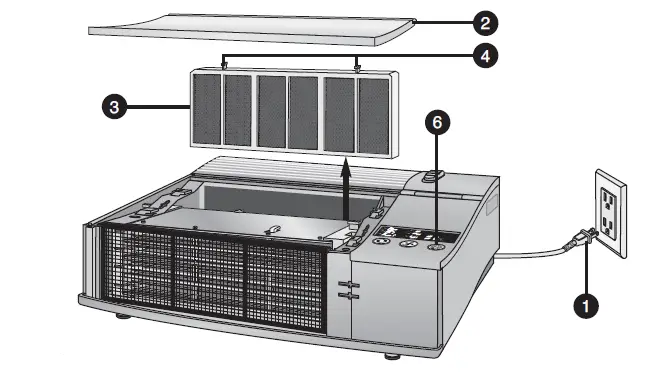 2
4
3
6
1