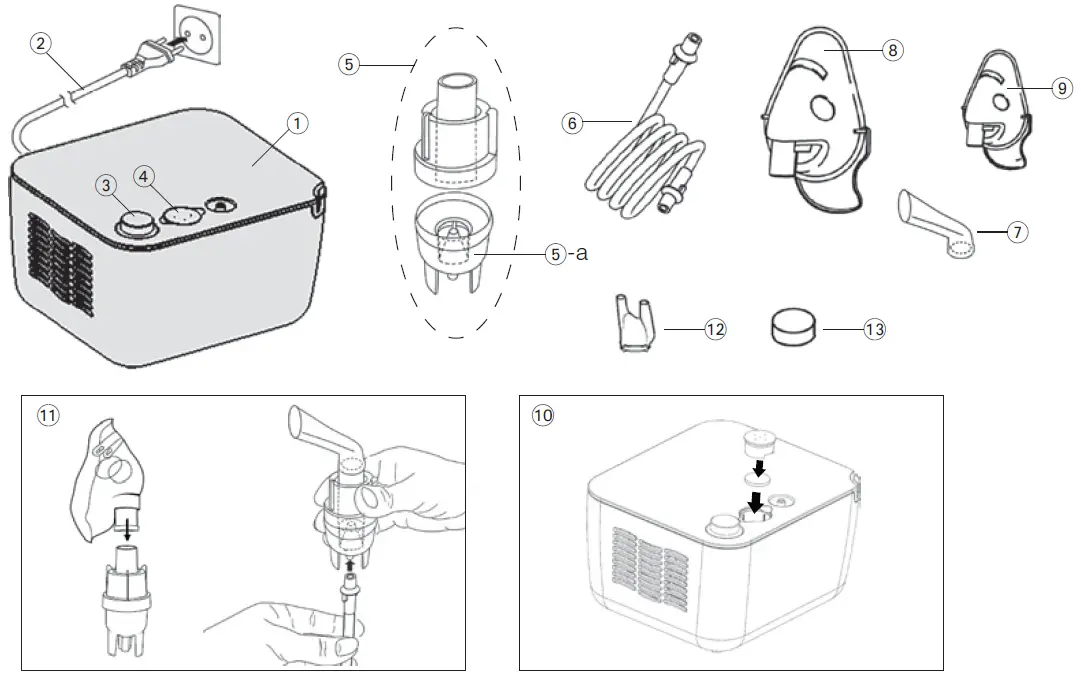 2
1
3
4
5
5-a
6
8
9
7
12
13
11
10