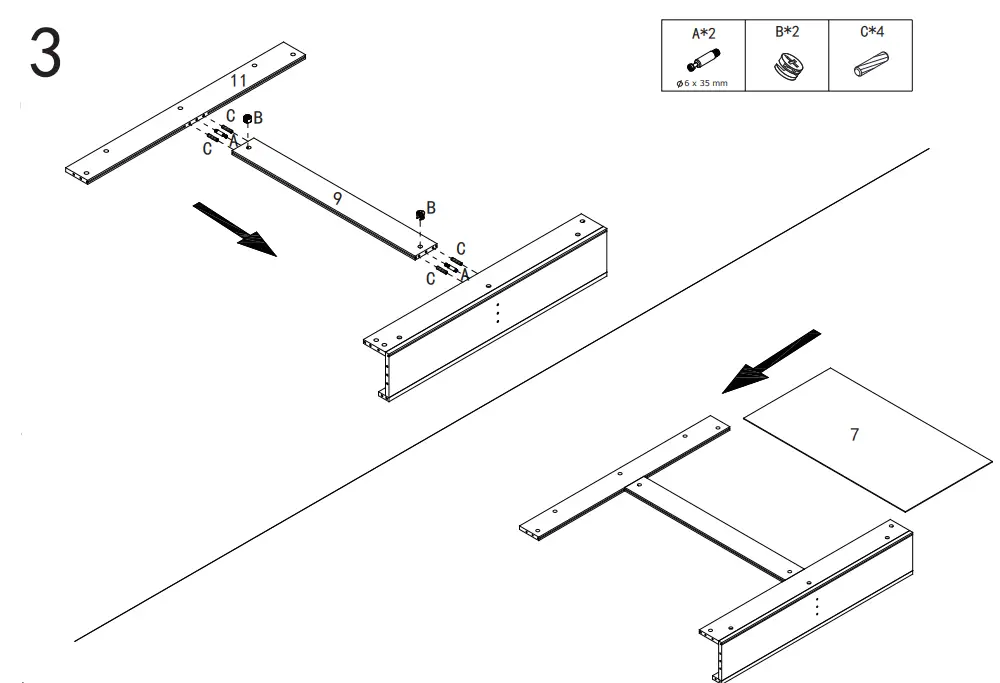 3

| A*2 | B*2 | C*4 |
|---|---|---|
| ø6 x 35 mm | | |

11

C B
C A

9

B

C
C A

7