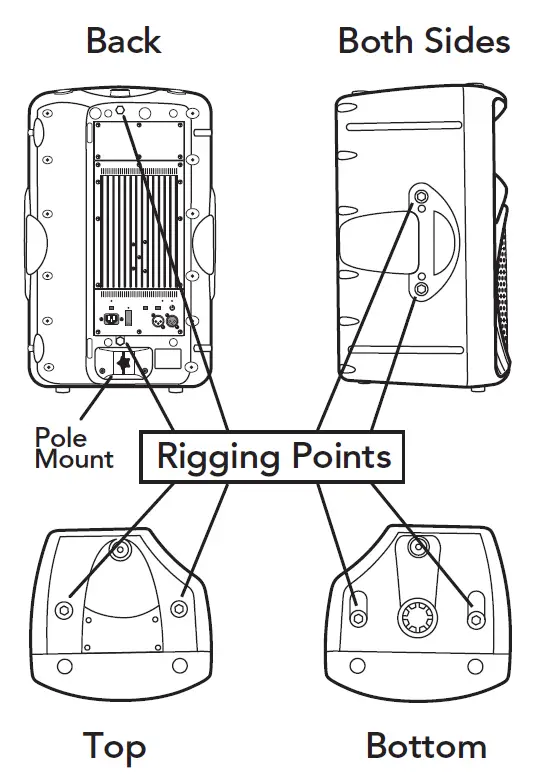 Back

Both Sides

Pole Mount

Rigging Points

Top

Bottom