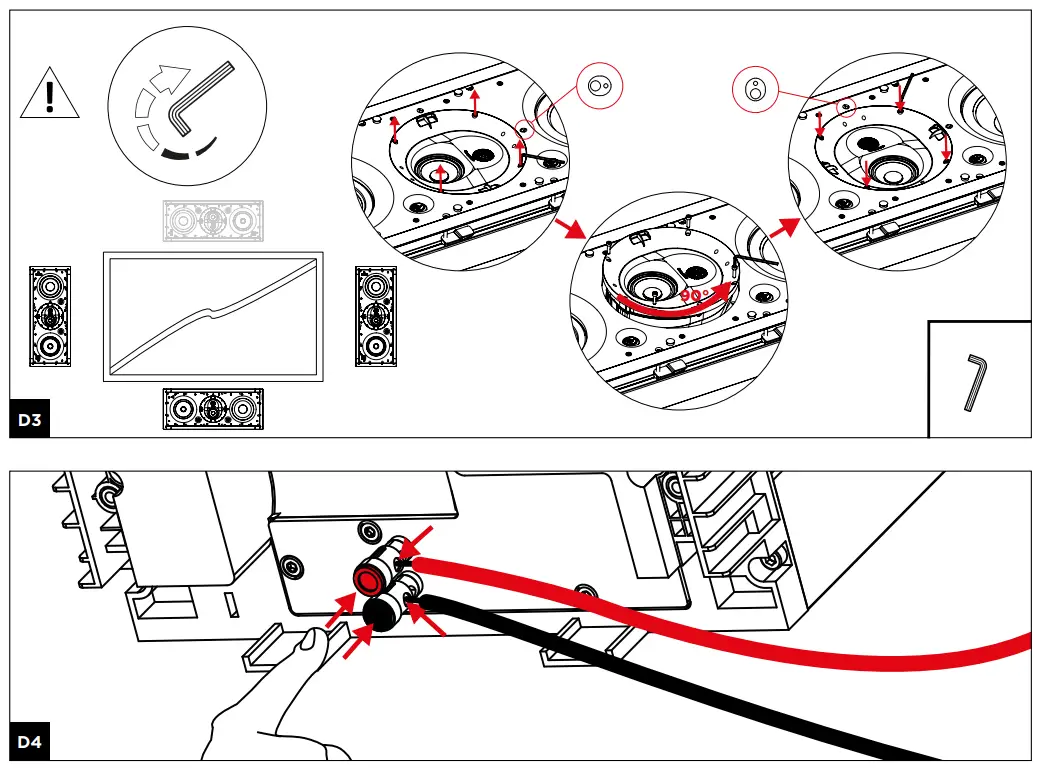 90°

D3

D4