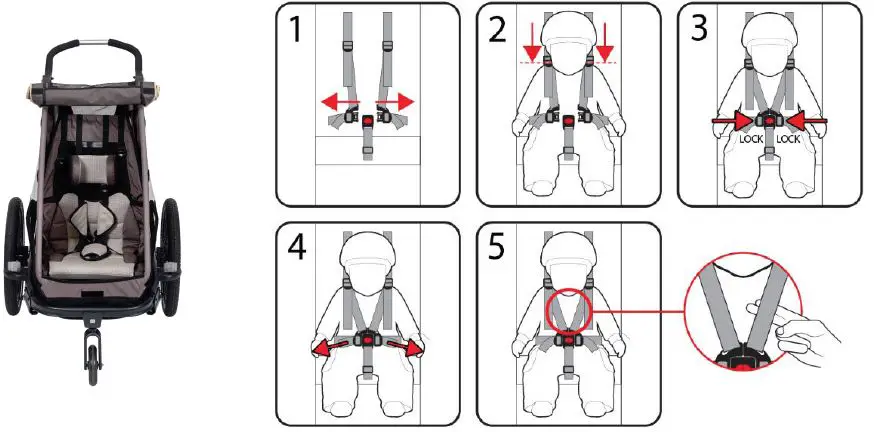 1

2

3

LOCK LOCK

4

5