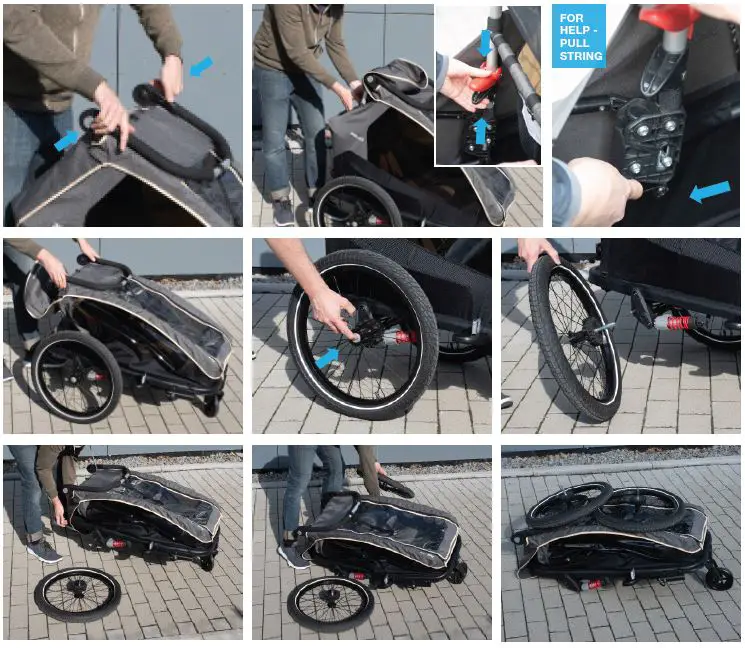 FOR HELP - PULL STRING