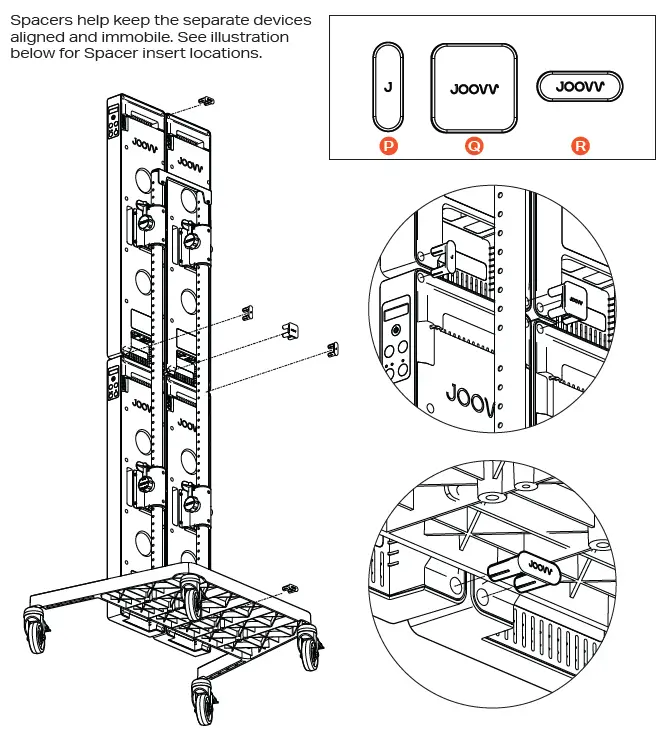 Spacers help keep the separate devices aligned and immobile. See illustration below for Spacer insert locations.

J
JOOVV
JOOVV
P
Q
R

JOOVV
JOOVV
JOOVV
JOOVV

JOOVV
JOOVV
JOOVV