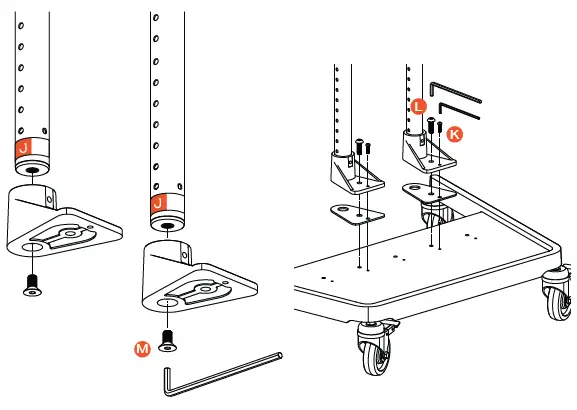 J
J
M
L
K