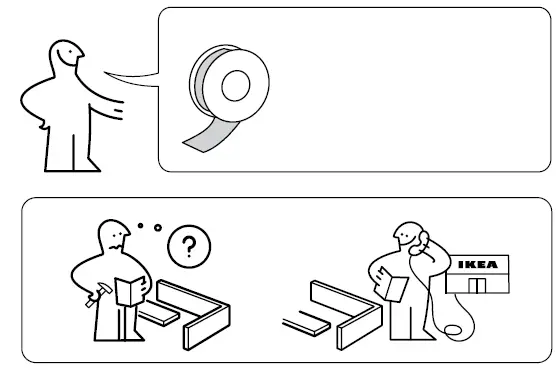 ?

IKEA