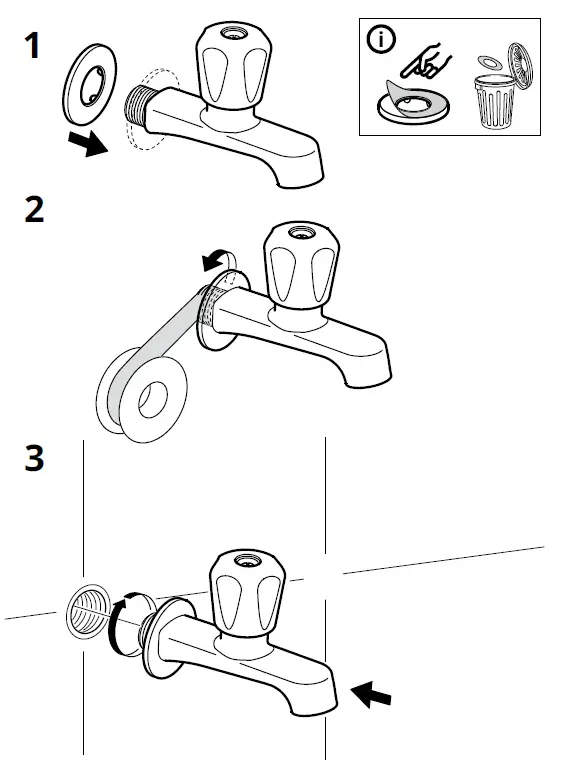 1

i

2

3