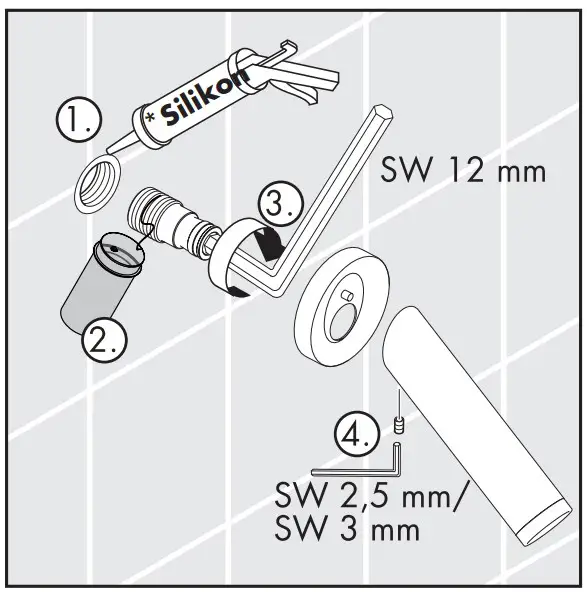 1.

* Silikon

SW 12 mm

3.

2.

4.

SW 2,5 mm/
SW 3 mm