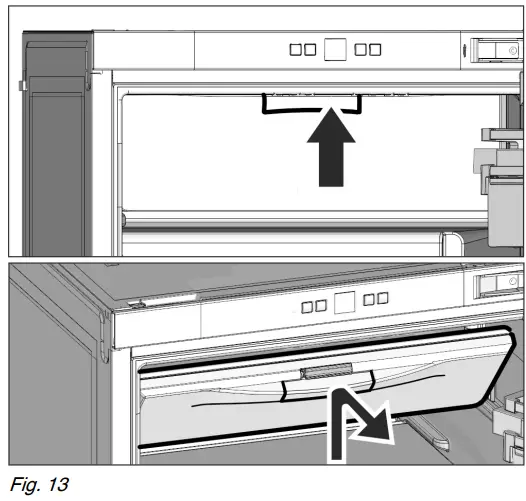 Fig. 13