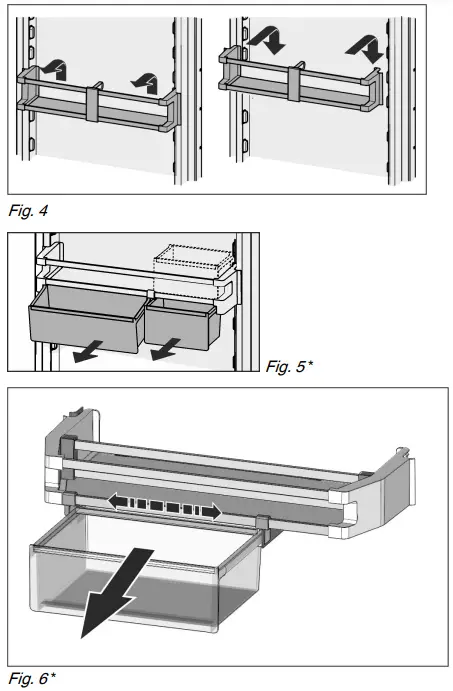 Fig. 4

Fig. 5*

Fig. 6*