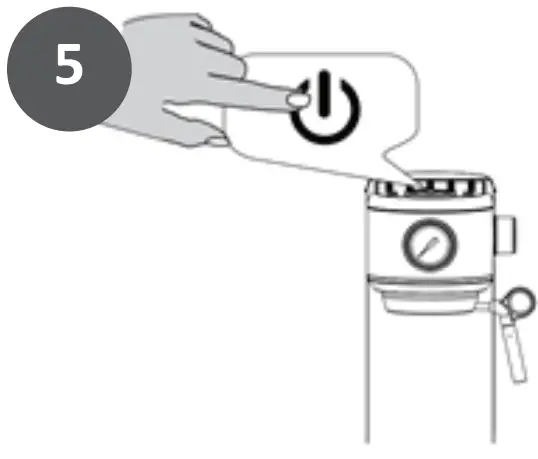 5