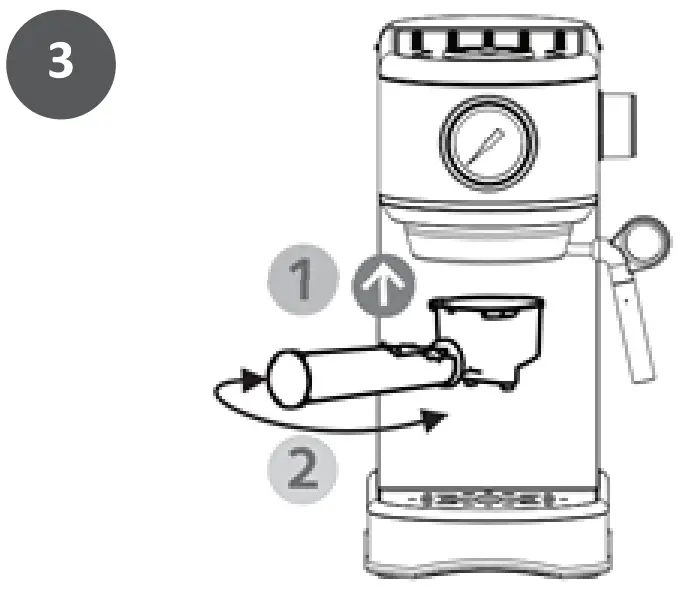 3

1

2