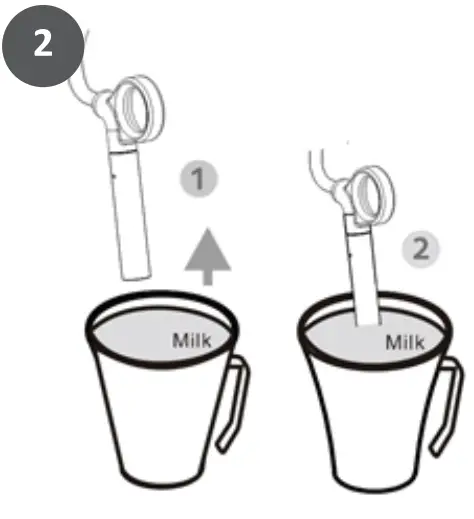 2

1

Milk

2

Milk