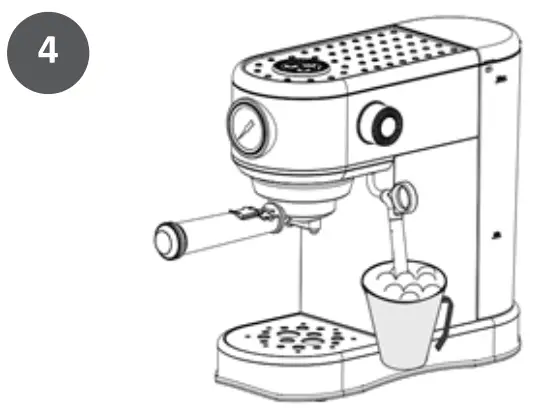 4