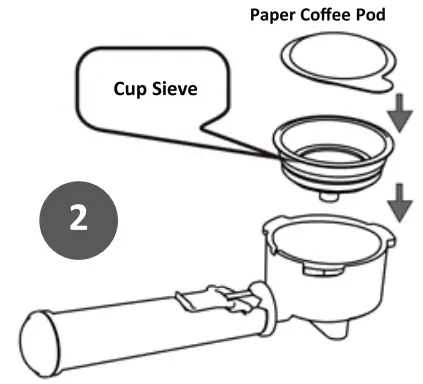 Paper Coffee Pod

Cup Sieve

2