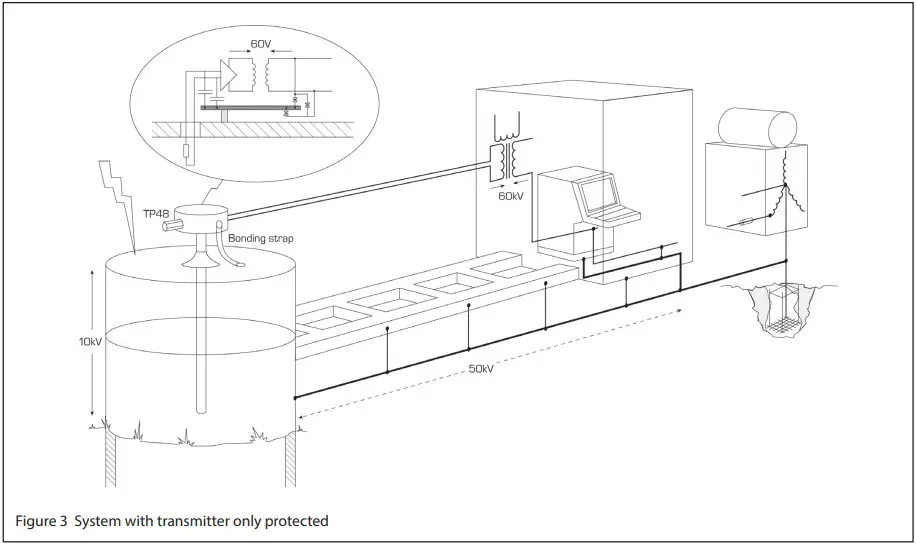 60V

TP48

Bonding strap

60kV

10kV

50kV

Figure 3 System with transmitter only protected