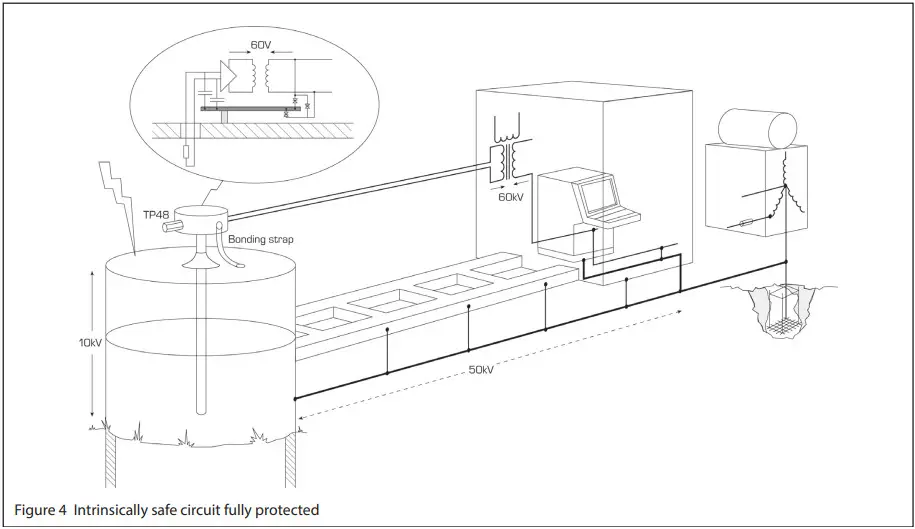 60V

TP48

Bonding strap

60kV

10kV

50kV

Figure 4 Intrinsically safe circuit fully protected