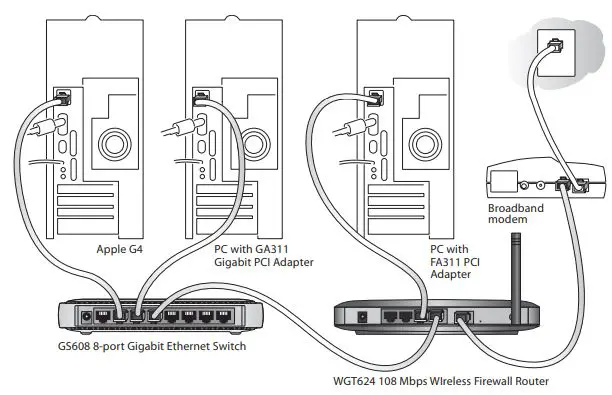 Broadband modem

Apple G4

PC with GA311 Gigabit PCI Adapter

PC with FA311 PCI Adapter

GS608 8-port Gigabit Ethernet Switch

WGT624 108 Mbps WIreless Firewall Router