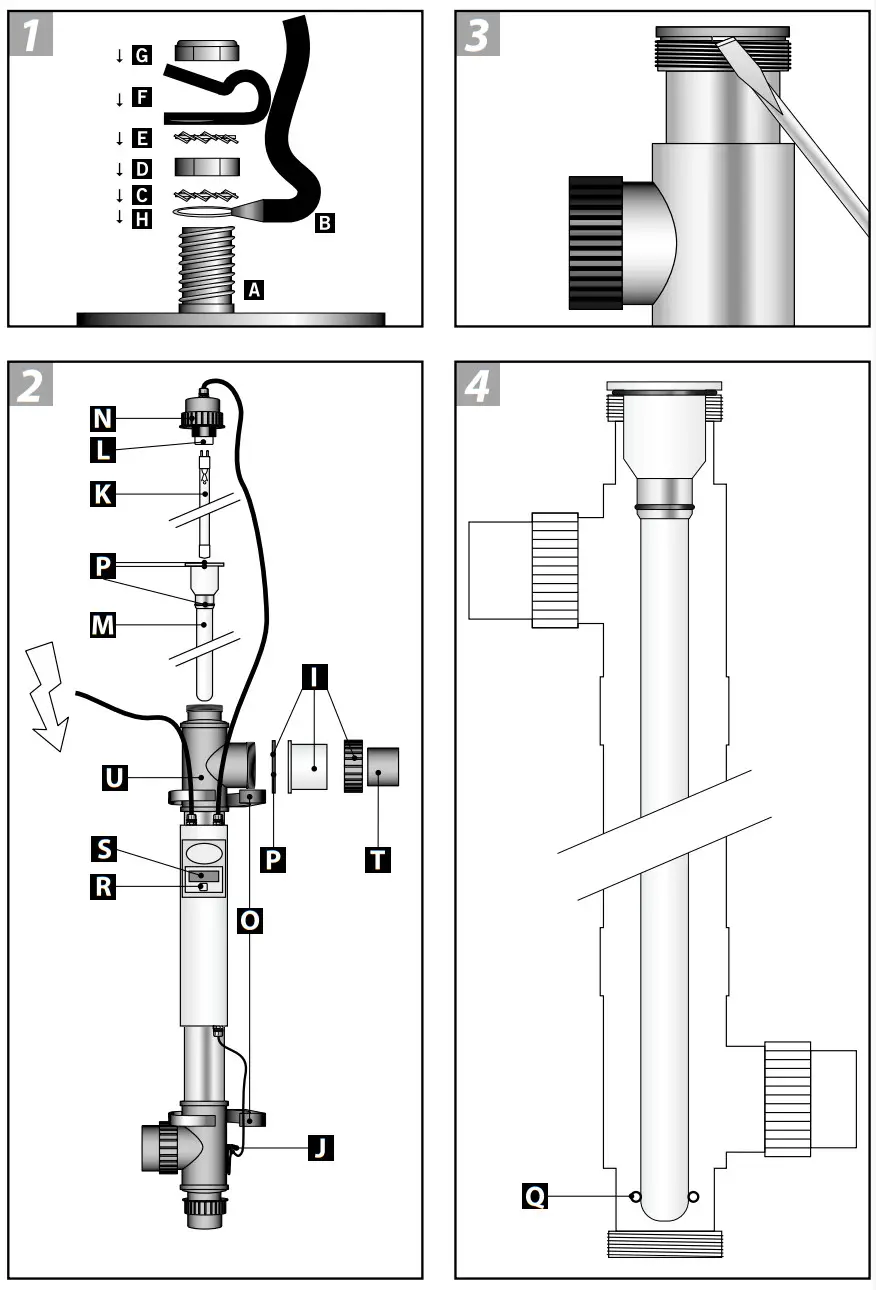 1

↓ G
↓ F
↓ E
↓ D
↓ C
↓ H
B
A

3

2

N
L
K
P
M
I
U
P
T
S
R
O
J

4

Q