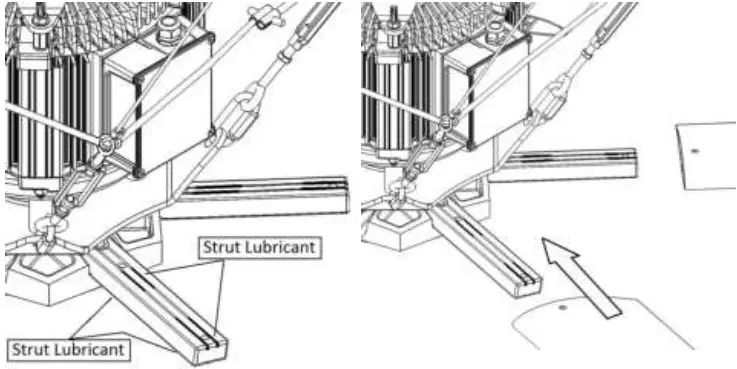 Strut Lubricant

Strut Lubricant